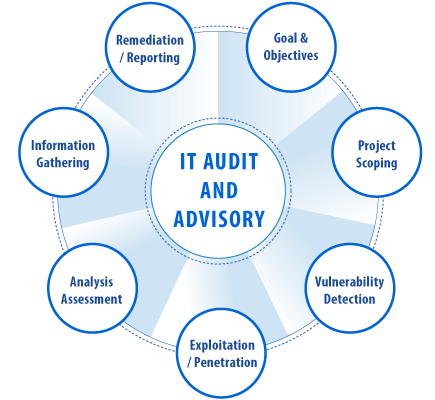 IT AUDIT AND ADVISORY

Goal & Objectives

Project Scoping

Vulnerability Detection

Exploitation / Penetration

Analysis Assessment

Information Gathering

Remediation / Reporting